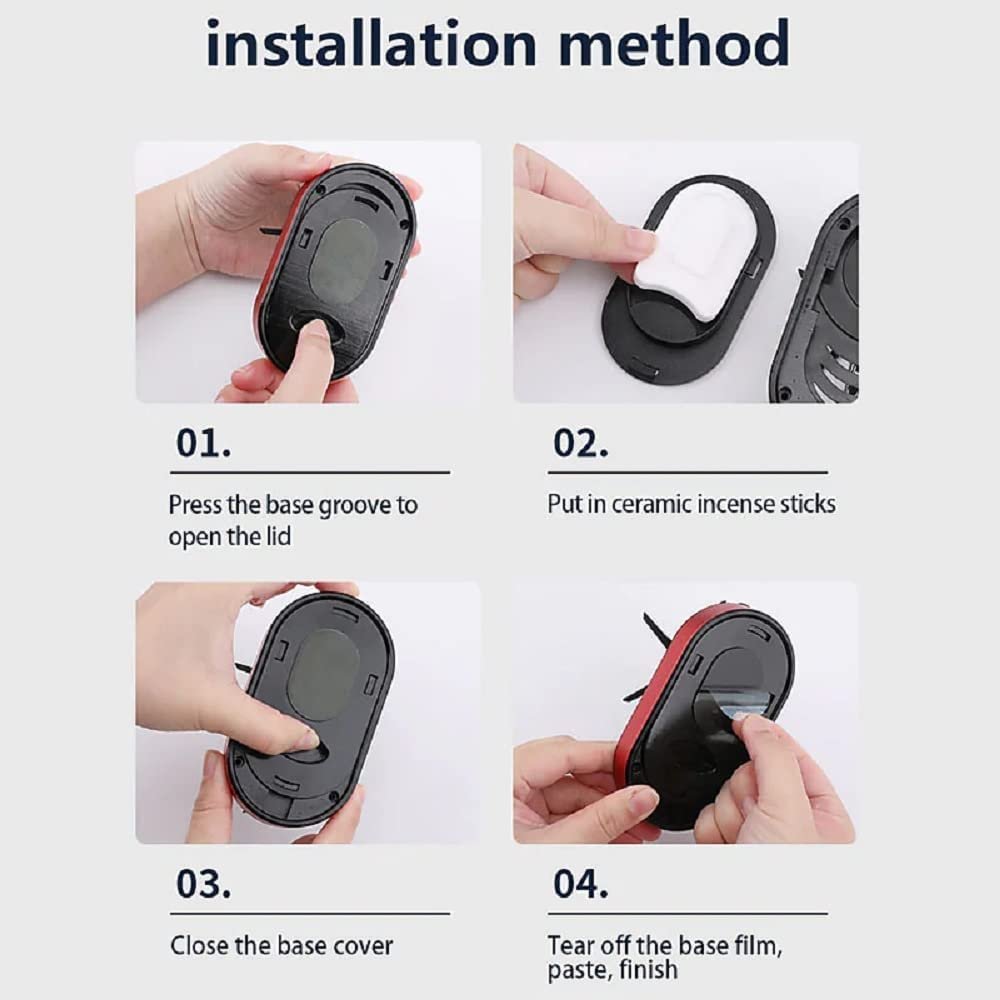 installation method

01.

Press the base groove to open the lid

02.

Put in ceramic incense sticks

03.

Close the base cover

04.

Tear off the base film, paste, finish