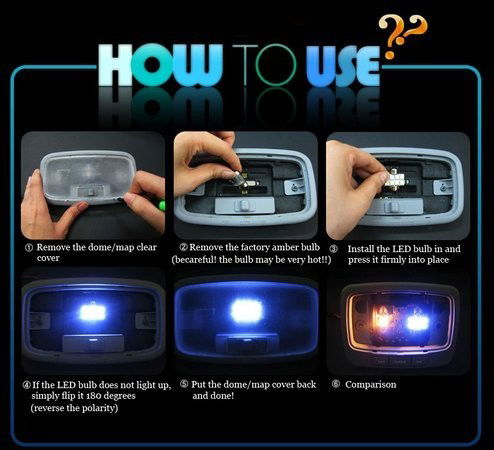 HOW TO USE??

① Remove the dome/map clear cover

② Remove the factory amber bulb (becareful! the bulb may be very hot!!)

③ Install the LED bulb in and press it firmly into place

④ If the LED bulb does not light up, simply flip it 180 degrees (reverse the polarity)

⑤ Put the dome/map cover back and done!

⑥ Comparison